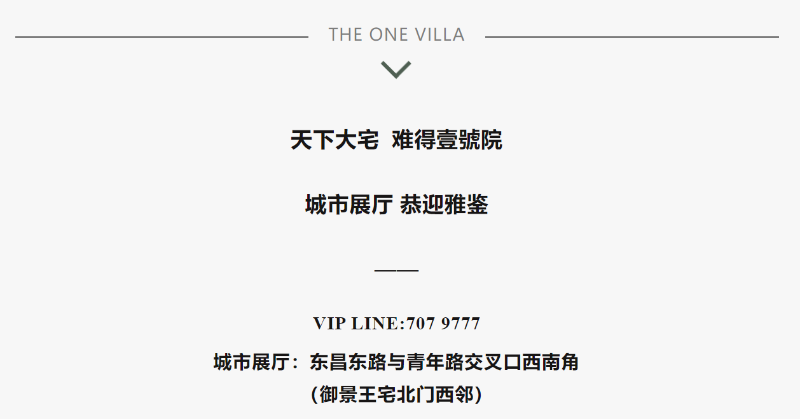 THE ONE VILLA

天下大宅 难得壹號院

城市展厅 恭迎雅鉴

——

VIP LINE:707 9777

城市展厅：东昌东路与青年路交叉口西南角

（御景王宅北门西邻）